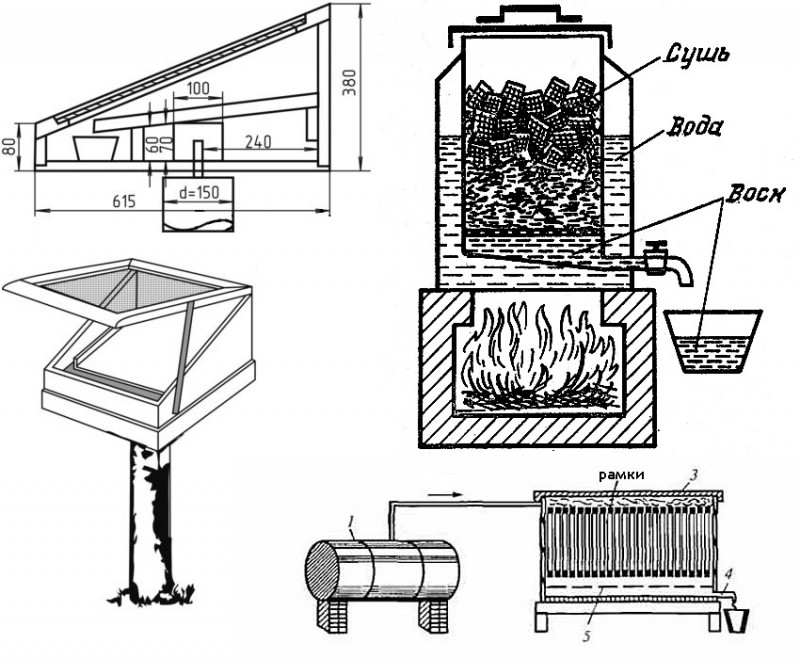 100
380
80
60
70
240
d=150
615

Сушь
Вода
Воск

рамки
3
1
4
5